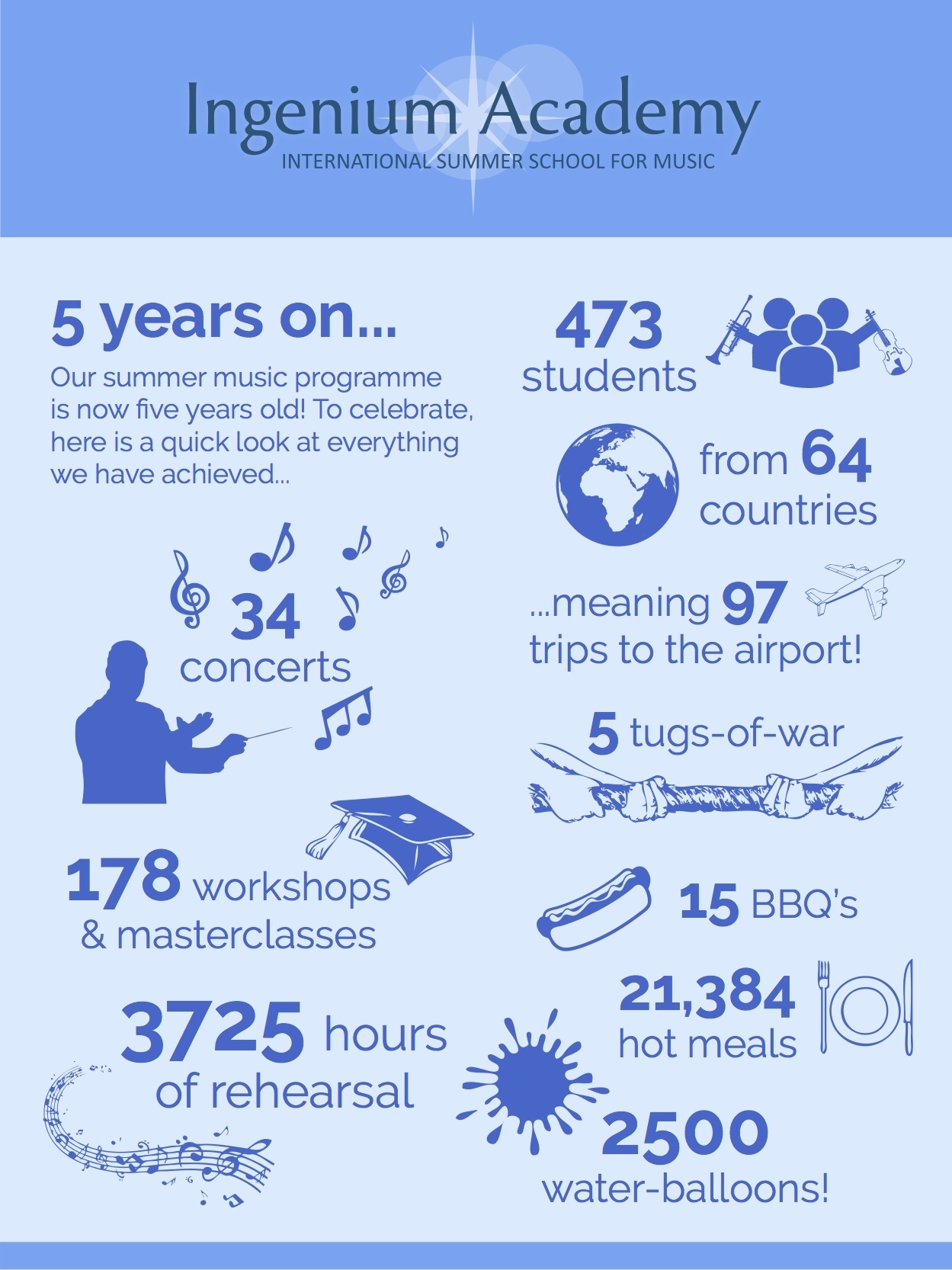 Ingenium Academy
INTERNATIONAL SUMMER SCHOOL FOR MUSIC

5 years on...

Our summer music programme is now five years old! To celebrate, here is a quick look at everything we have achieved...

34 concerts

178 workshops & masterclasses

3725 hours of rehearsal

473 students

from 64 countries

...meaning 97 trips to the airport!

5 tugs-of-war

15 BBQ's

21,384 hot meals

2500 water-balloons!